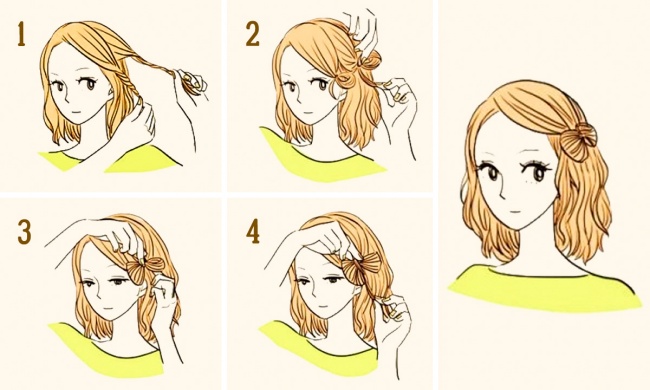 1

2

3

4