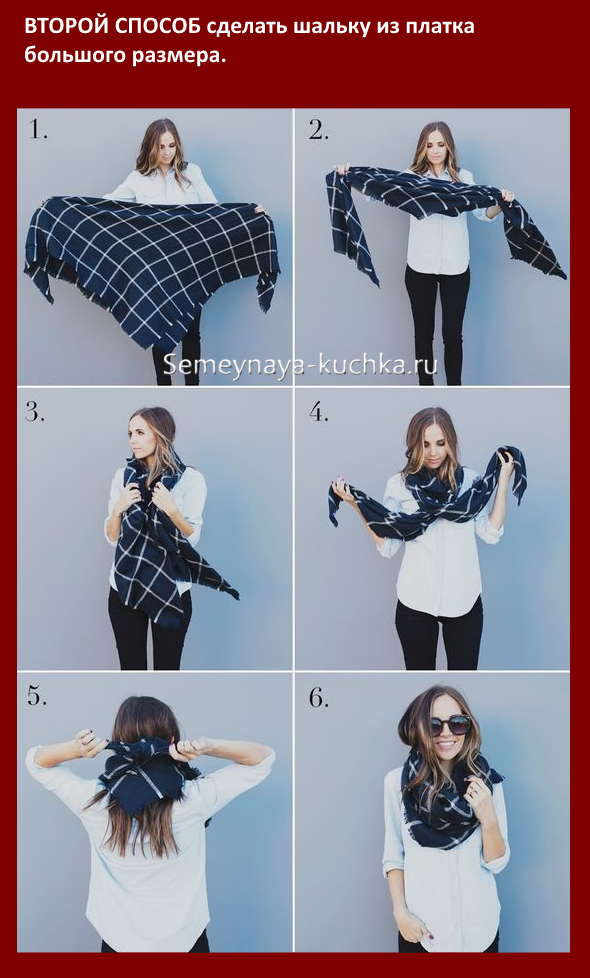 ВТОРОЙ СПОСОБ сделать шальку из платка большого размера.

1.

2.

Semeynaya-kuchka.ru

3.

4.

5.

6.