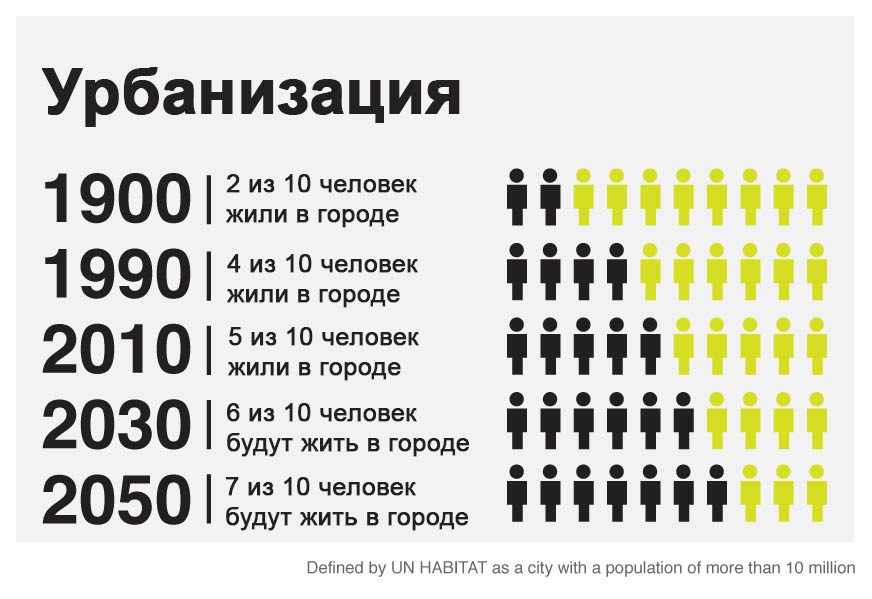 Урбанизация

1900 | 2 из 10 человек жили в городе

1990 | 4 из 10 человек жили в городе

2010 | 5 из 10 человек жили в городе

2030 | 6 из 10 человек будут жить в городе

2050 | 7 из 10 человек будут жить в городе

Defined by UN HABITAT as a city with a population of more than 10 million